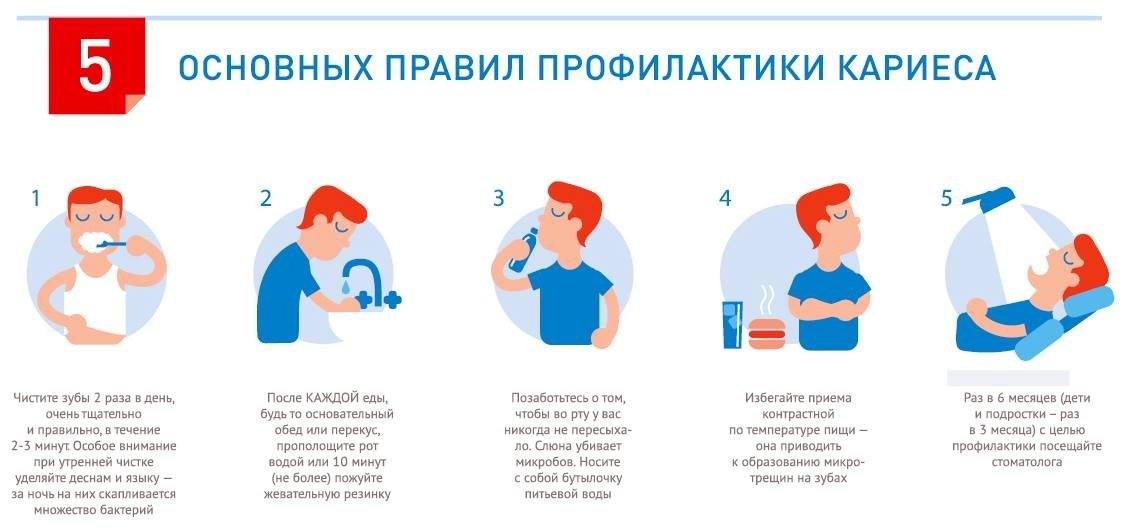 5 ОСНОВНЫХ ПРАВИЛ ПРОФИЛАКТИКИ КАРИЕСА

1

Чистите зубы 2 раза в день, очень тщательно и правильно, в течение 2-3 минут. Особое внимание при утренней чистке уделяйте деснам и языку — за ночь на них скапливается множество бактерий

2

После КАЖДОЙ еды, будь то основательный обед или перекус, прополощите рот водой или 10 минут (не более) пожуйте жевательную резинку

3

Позаботьтесь о том, чтобы во рту у вас никогда не пересыхало. Слюна убивает микробов. Носите с собой бутылочку питьевой воды

4

Избегайте приема контрастной по температуре пищи — она приводить к образованию микротрещин на зубах

5

Раз в 6 месяцев (дети и подростки – раз в 3 месяца) с целью профилактики посещайте стоматолога